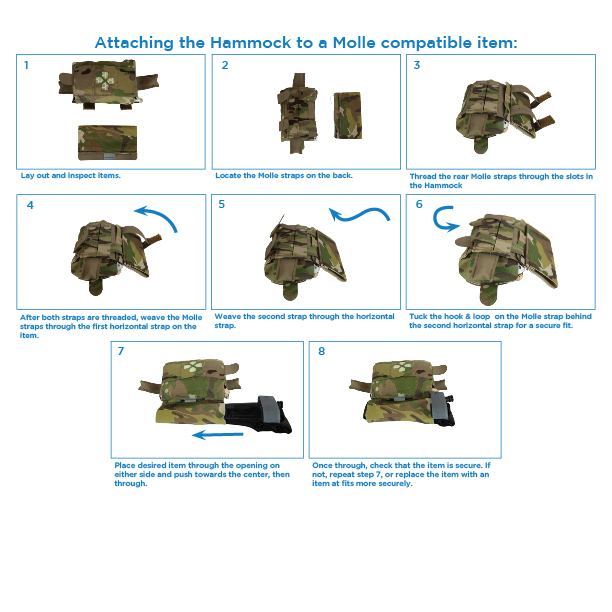 Attaching the Hammock to a Molle compatible item:

1

Lay out and inspect items.

2

Locate the Molle straps on the back.

3

Thread the rear Molle straps through the slots in the Hammock

4

After both straps are threaded, weave the Molle straps through the first horizontal strap on the item.

5

Weave the second strap through the horizontal strap.

6

Tuck the hook & loop on the Molle strap behind the second horizontal strap for a secure fit.

7

Place desired item through the opening on either side and push towards the center, then through.

8

Once through, check that the item is secure. If not, repeat step 7, or replace the item with an item at fits more securely.